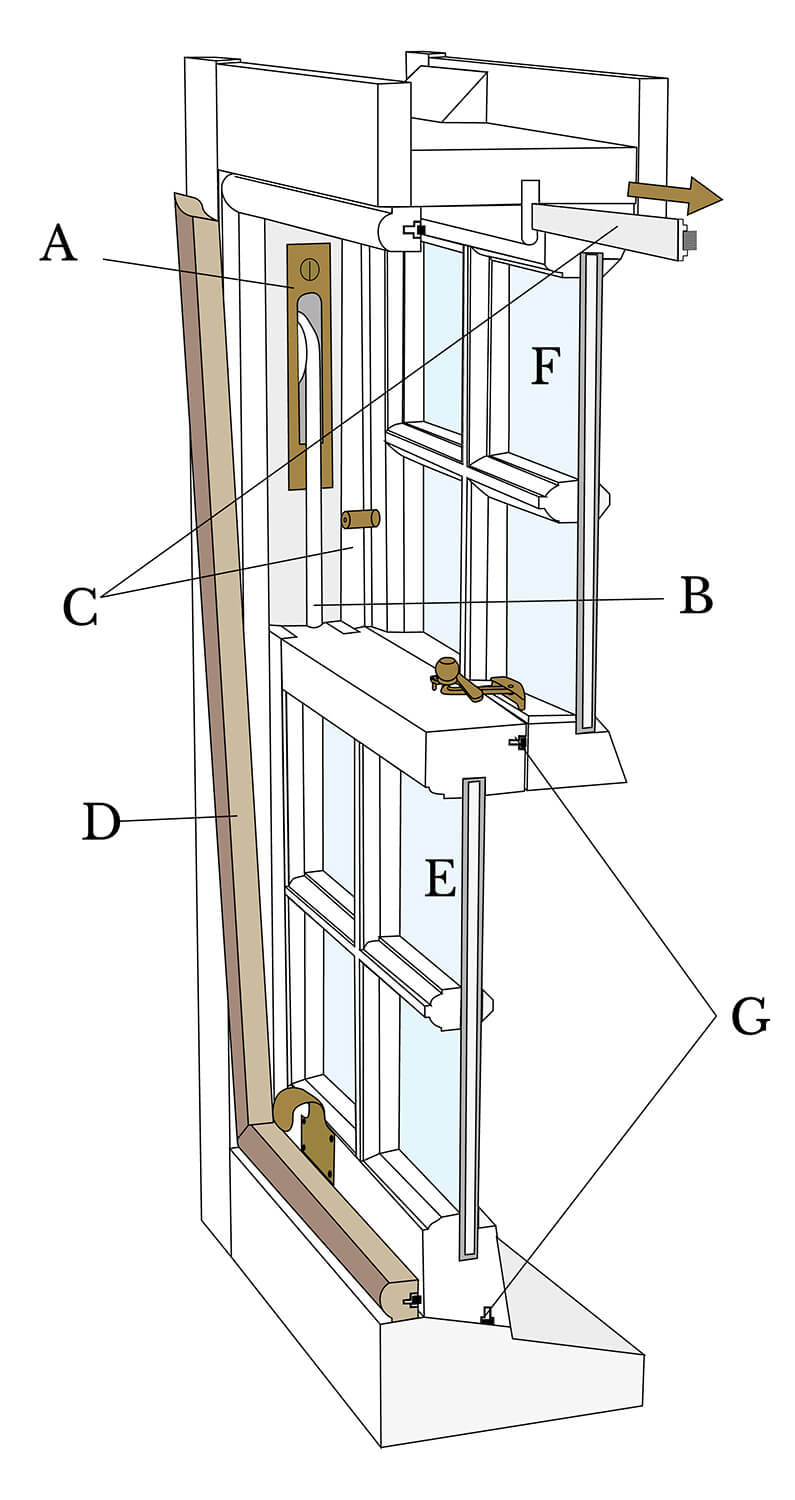 A
F
C
B
D
E
G