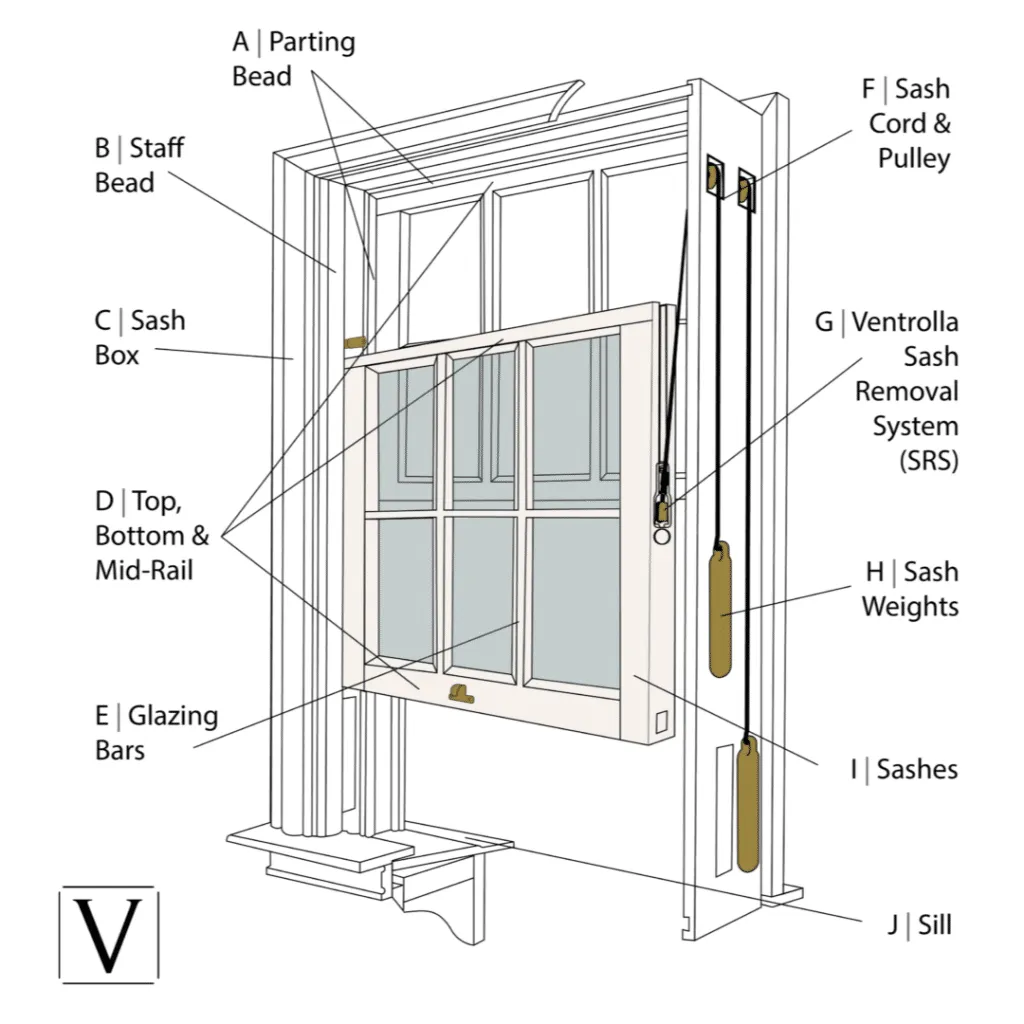 A | Parting Bead

B | Staff Bead

C | Sash Box

D | Top, Bottom & Mid-Rail

E | Glazing Bars

F | Sash Cord & Pulley

G | Ventrolla Sash Removal System (SRS)

H | Sash Weights

I | Sashes

J | Sill

V